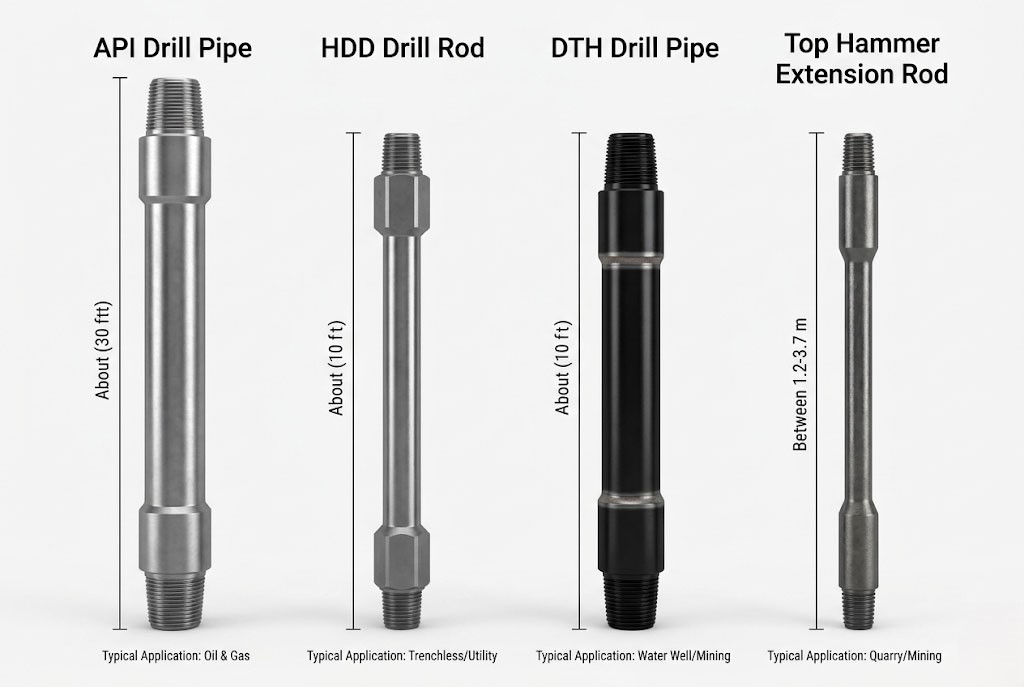 API Drill Pipe

About (30 ftt)

Typical Application: Oil & Gas

HDD Drill Rod

About (10 ft)

Typical Application: Trenchless/Utility

DTH Drill Pipe

About (10 ft)

Typical Application: Water Well/Mining

Top Hammer Extension Rod

Between 1.2-3.7 m

Typical Application: Quarry/Mining